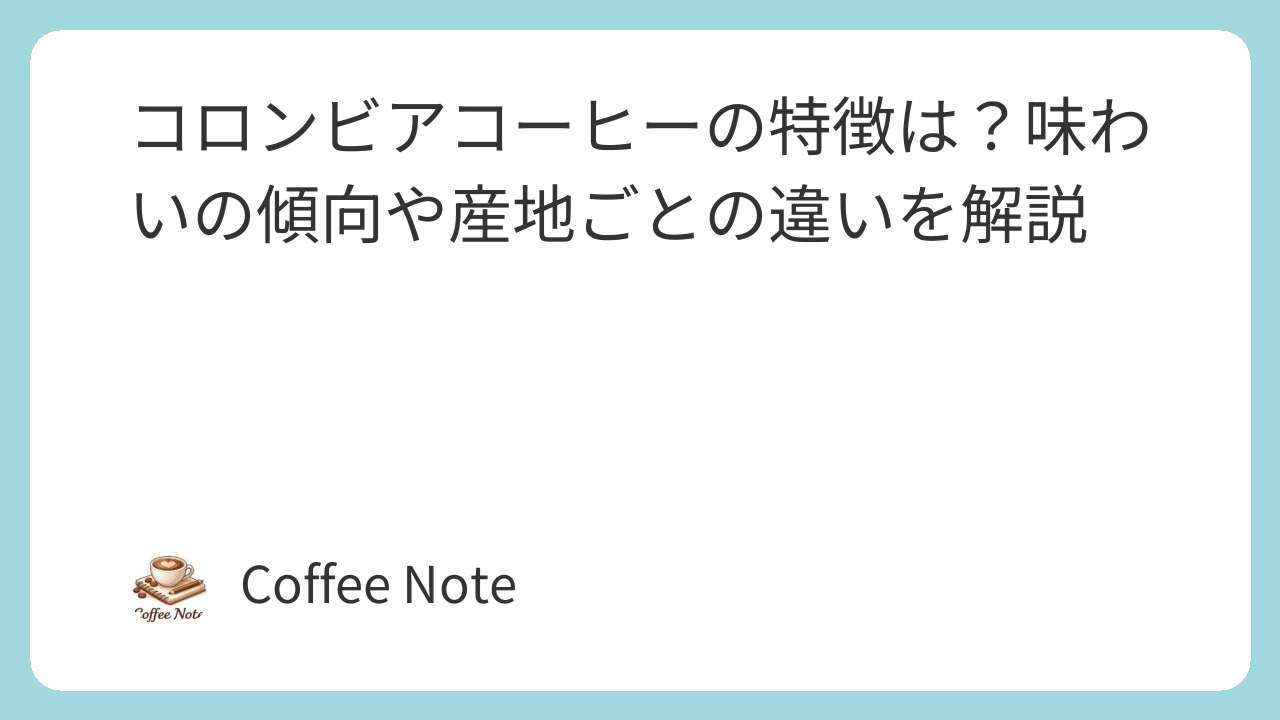 コロンビアコーヒーの特徴は？味わいの傾向や産地ごとの違いを解説

Coffee Note